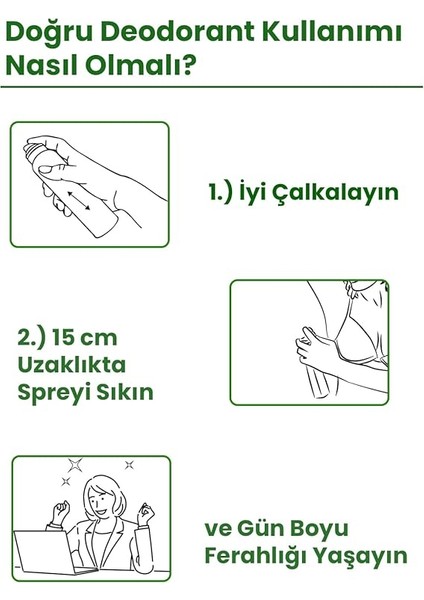 Doğru Deodorant Kullanımı Nasıl Olmalı?

1.) İyi Çalkalayın

2.) 15 cm Uzaklıkta Spreyi Sıkın

ve Gün Boyu Ferahlığı Yaşayın