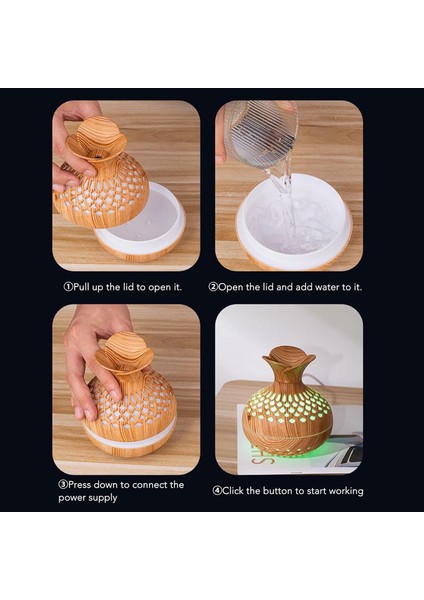 ①Pull up the lid to open it.

②Open the lid and add water to it.

③Press down to connect the power supply

④Click the button to start working