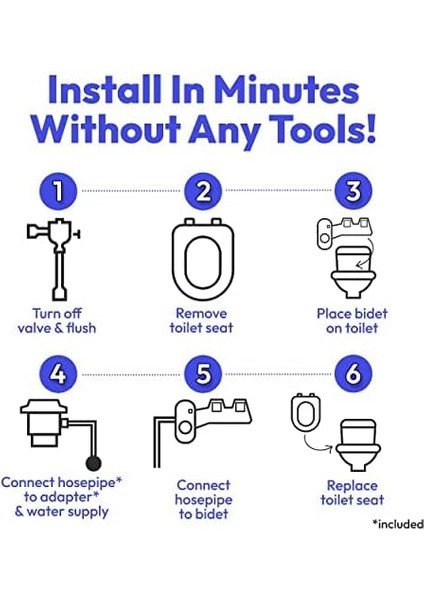 Install In Minutes Without Any Tools!

1

Turn off valve & flush

2

Remove toilet seat

3

Place bidet on toilet

4

Connect hosepipe* to adapter* & water supply

5

Connect hosepipe to bidet

6

Replace toilet seat

*included