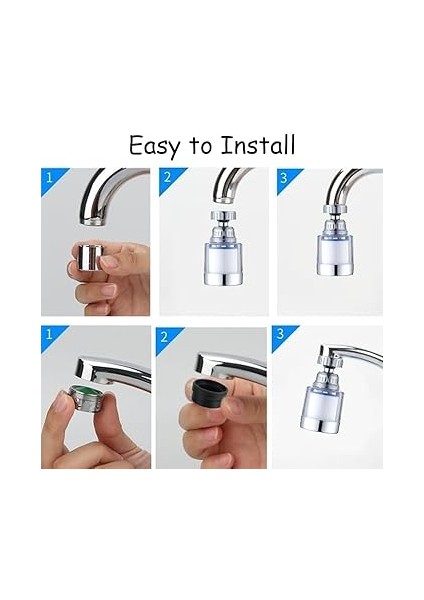 Easy to Install

1

2

3

1

2

3