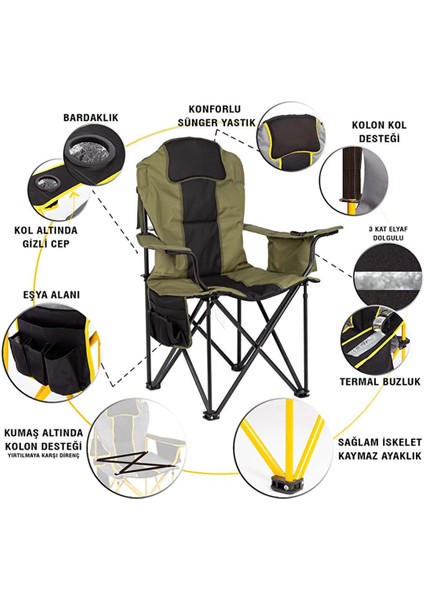 BARDAKLIK

KONFORLU
SÜNGER YASTIK

KOLON KOL
DESTEĞİ

KOL ALTINDA
GİZLİ CEP

3 KAT ELYAF
DOLGULU

EŞYA ALANI

TERMAL BUZLUK

KUMAŞ ALTINDA
KOLON DESTEĞİ
YIRTILMAYA KARŞI DİRENÇ

SAĞLAM İSKELET
KAYMAZ AYAKLIK