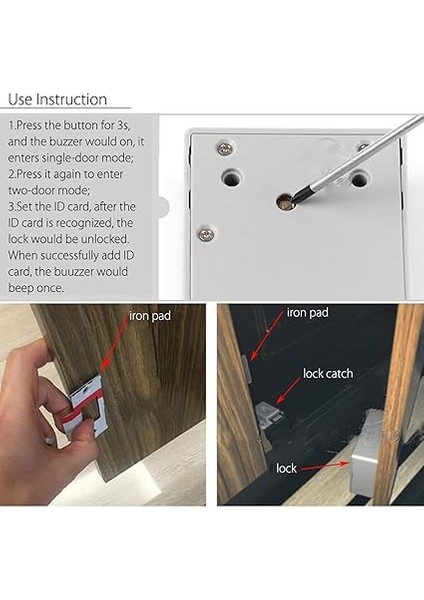 Use Instruction

1.Press the button for 3s, and the buzzer would on, it enters single-door mode;
2.Press it again to enter two-door mode;
3.Set the ID card, after the ID card is recognized, the lock would be unlocked. When successfully add ID card, the buuzzer would beep once.

iron pad

iron pad

lock catch

lock