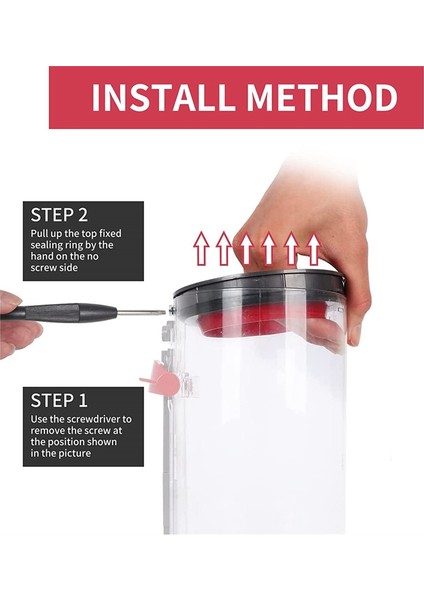 INSTALL METHOD

STEP 2
Pull up the top fixed sealing ring by the hand on the no screw side

STEP 1
Use the screwdriver to remove the screw at the position shown in the picture