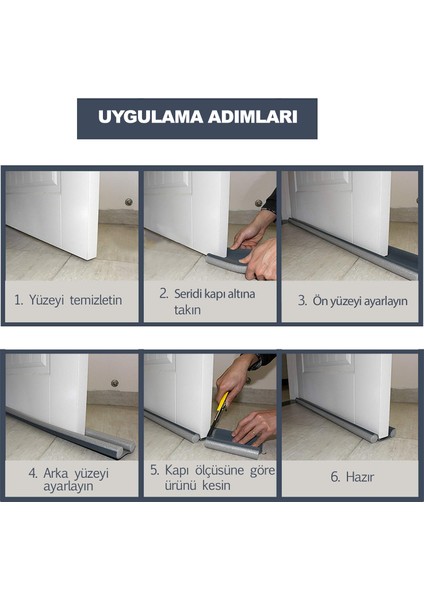 UYGULAMA ADIMLARI

1. Yüzeyi temizletin

2. Seridi kapı altına takın

3. Ön yüzeyi ayarlayın

4. Arka yüzeyi ayarlayın

5. Kapı ölçüsüne göre ürünü kesin

6. Hazır