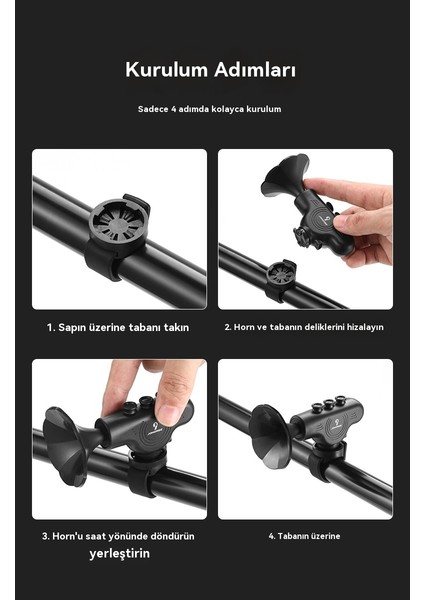 Kurulum Adımları

Sadece 4 adımda kolayca kurulum

1. Sapın üzerine tabanı takın

2. Horn ve tabanın deliklerini hizalayın

3. Horn'u saat yönünde döndürün yerleştirin

4. Tabanın üzerine