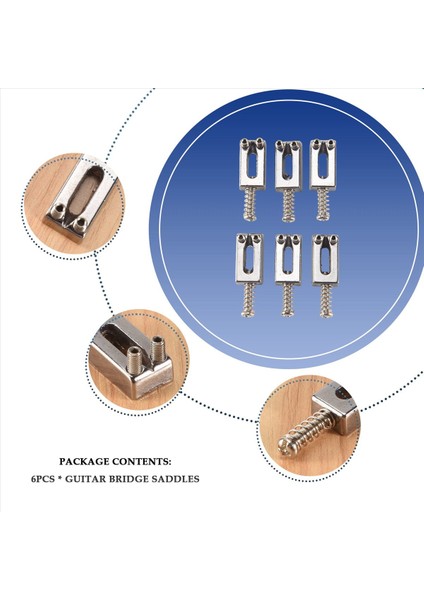 PACKAGE CONTENTS:
6PCS * GUITAR BRIDGE SADDLES