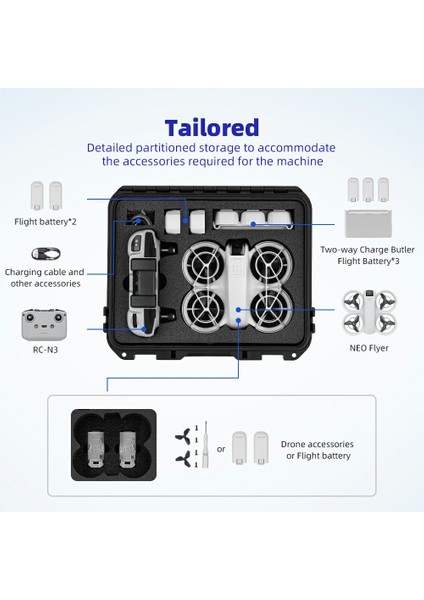 Tailored

Detailed partitioned storage to accommodate the accessories required for the machine

Flight battery*2

Charging cable and other accessories

RC-N3

Two-way Charge Butler Flight Battery*3

NEO Flyer

or

Drone accessories or Flight battery