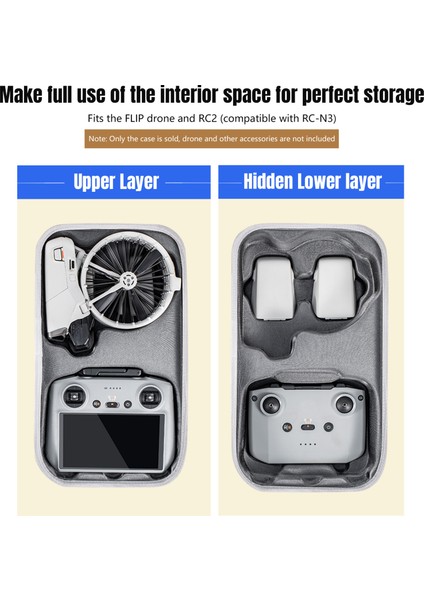 Make full use of the interior space for perfect storage

Fits the FLIP drone and RC2 (compatible with RC-N3)

Note: Only the case is sold, drone and other accessories are not included

Upper Layer

Hidden Lower layer