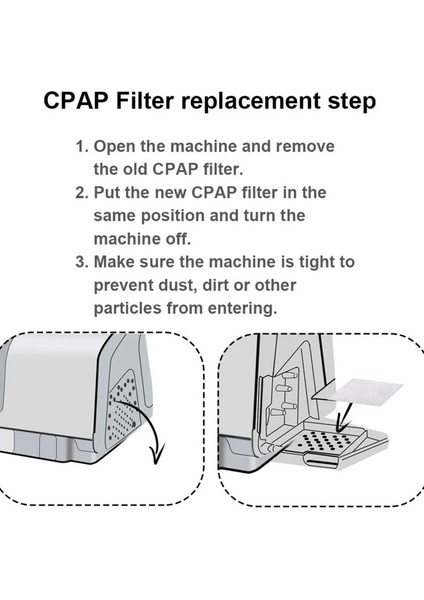 CPAP Filter replacement step

1. Open the machine and remove the old CPAP filter.
2. Put the new CPAP filter in the same position and turn the machine off.
3. Make sure the machine is tight to prevent dust, dirt or other particles from entering.