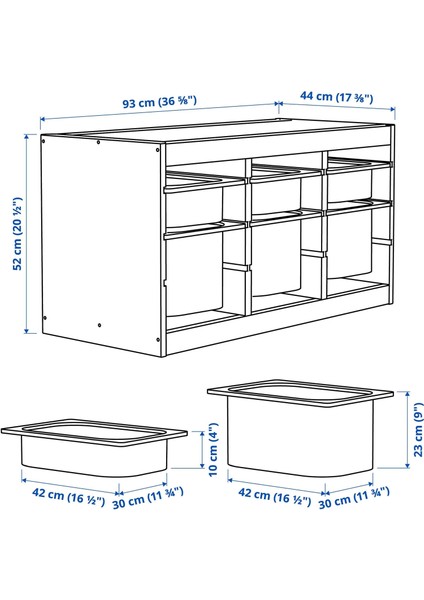 93 cm (36 ⅝")

44 cm (17 ⅜")

52 cm (20 ½")

10 cm (4")

42 cm (16 ½")

30 cm (11 ¾")

23 cm (9")

42 cm (16 ½")

30 cm (11 ¾")