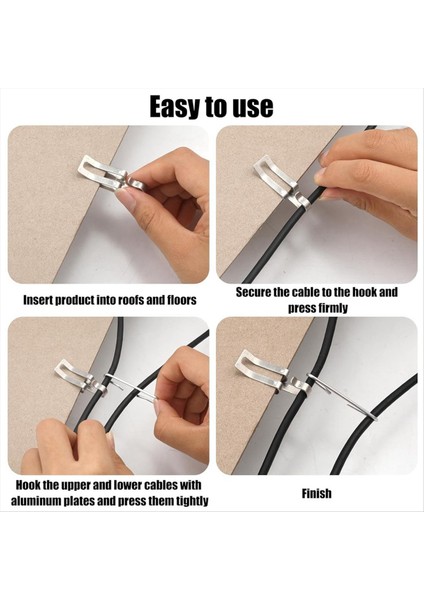 Easy to use

Insert product into roofs and floors

Secure the cable to the hook and press firmly

Hook the upper and lower cables with aluminum plates and press them tightly

Finish