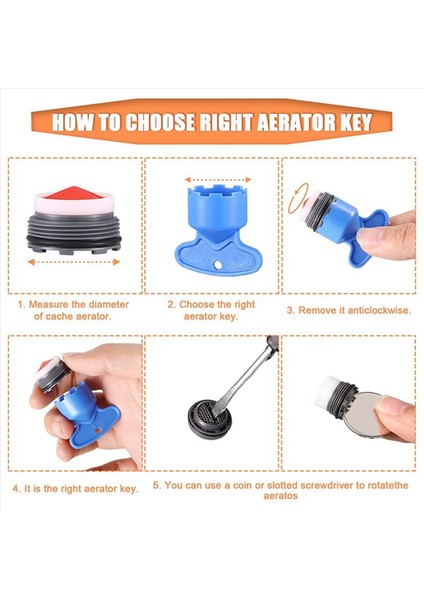 HOW TO CHOOSE RIGHT AERATOR KEY

1. Measure the diameter of cache aerator.

2. Choose the right aerator key.

3. Remove it anticlockwise.

4. It is the right aerator key.

5. You can use a coin or slotted screwdriver to rotatethe aeratos