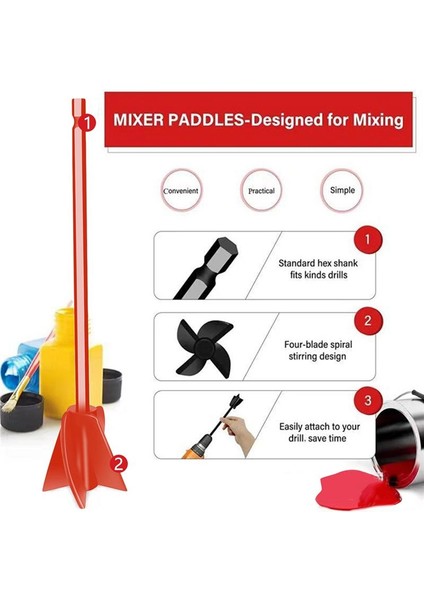 1

MIXER PADDLES-Designed for Mixing

Convenient

Practical

Simple

1

Standard hex shank fits kinds drills

2

Four-blade spiral stirring design

3

Easily attach to your drill. save time

2