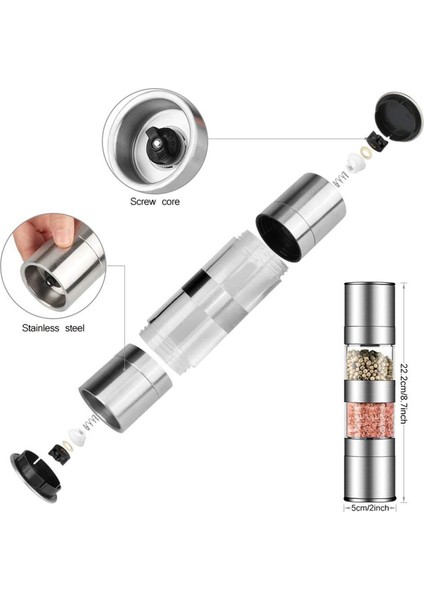 Screw core

Stainless steel

22.2cm/8.7inch

5cm/2inch