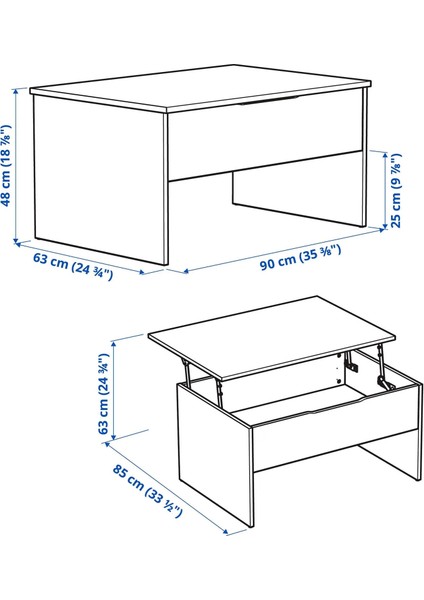 48 cm (18 ⅞")

25 cm (9 ⅞")

63 cm (24 ¾")

90 cm (35 ⅜")

63 cm (24 ¾")

85 cm (33 ½")