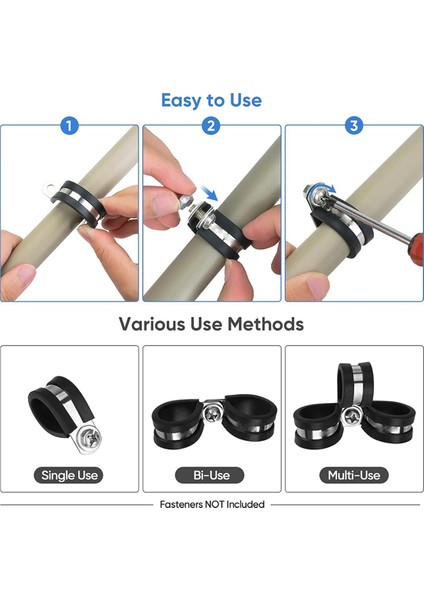 Easy to Use

1

2

3

Various Use Methods

Single Use

Bi-Use

Multi-Use

Fasteners NOT Included