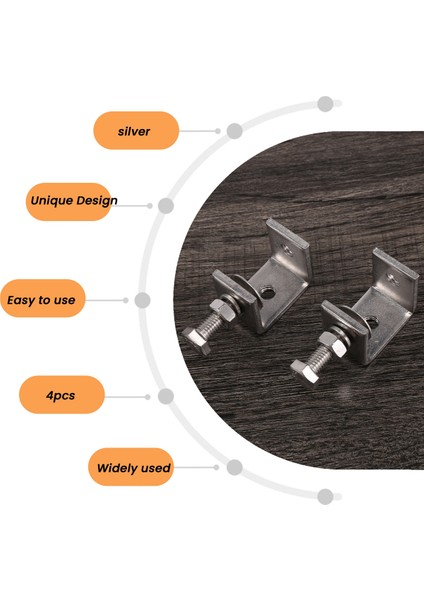 silver

Unique Design

Easy to use

4pcs

Widely used