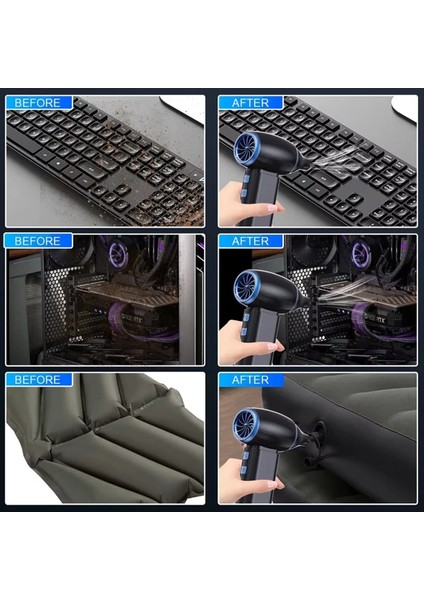 BEFORE

AFTER

BEFORE

AFTER

BEFORE

AFTER