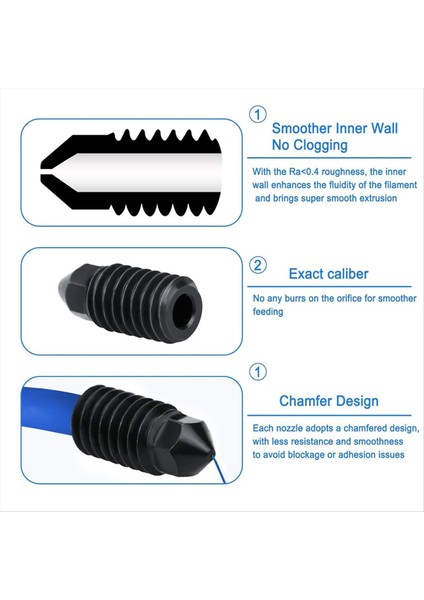 1

Smoother Inner Wall
No Clogging

With the Ra<0.4 roughness, the inner wall enhances the fluidity of the filament and brings super smooth extrusion

2

Exact caliber

No any burrs on the orifice for smoother feeding

1

Chamfer Design

Each nozzle adopts a chamfered design, with less resistance and smoothness to avoid blockage or adhesion issues