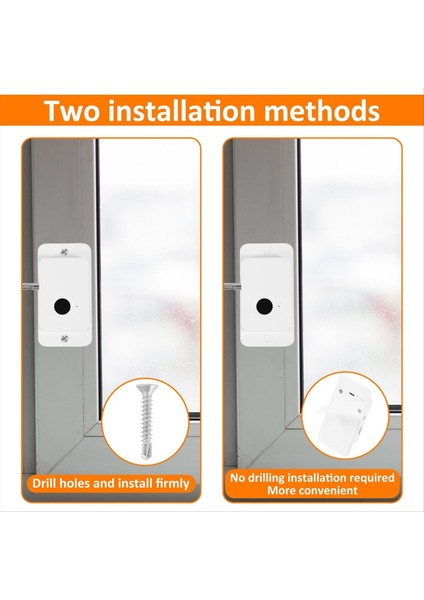 Two installation methods

Drill holes and install firmly

No drilling installation required
More convenient