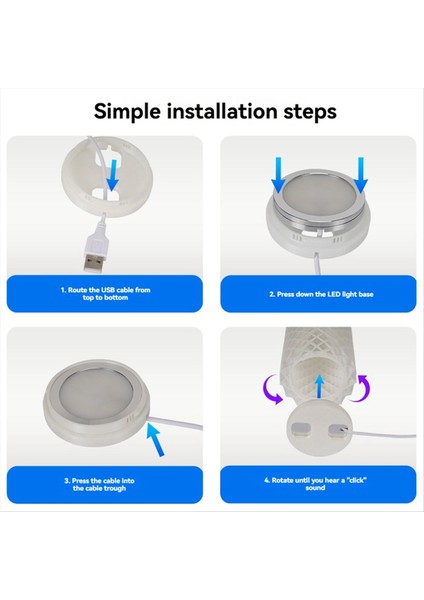 Simple installation steps

1. Route the USB cable from top to bottom

2. Press down the LED light base

3. Press the cable into the cable trough

4. Rotate until you hear a "click" sound