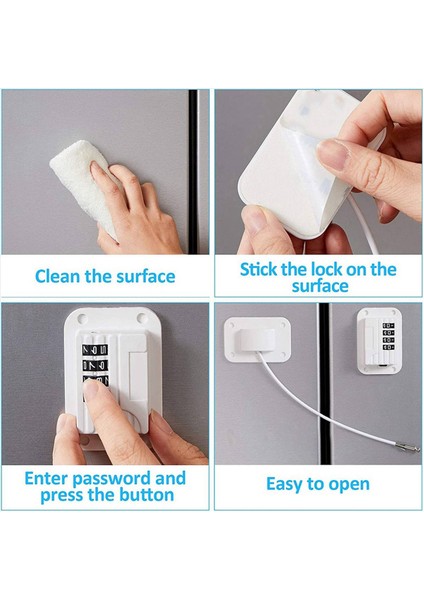 Clean the surface

Stick the lock on the surface

Enter password and press the button

Easy to open