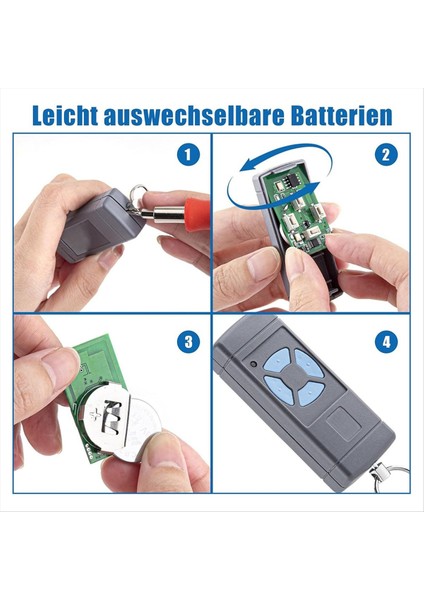 Leicht auswechselbare Batterien

1

2

3

4