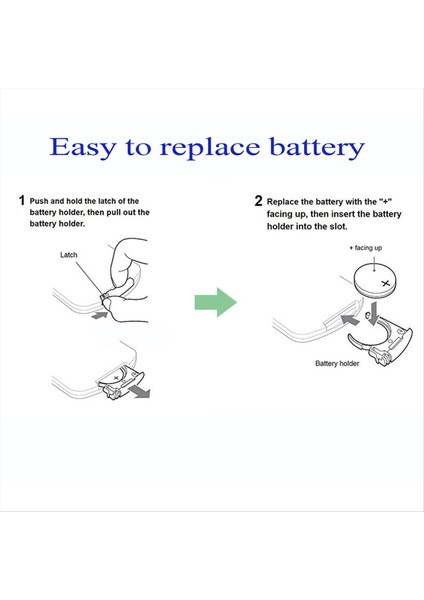 Easy to replace battery

1 Push and hold the latch of the battery holder, then pull out the battery holder.

Latch

2 Replace the battery with the "+" facing up, then insert the battery holder into the slot.

+ facing up

Battery holder