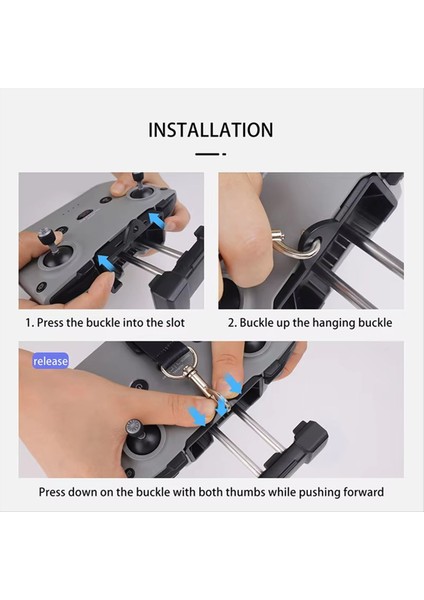 INSTALLATION

1. Press the buckle into the slot

2. Buckle up the hanging buckle

release

Press down on the buckle with both thumbs while pushing forward