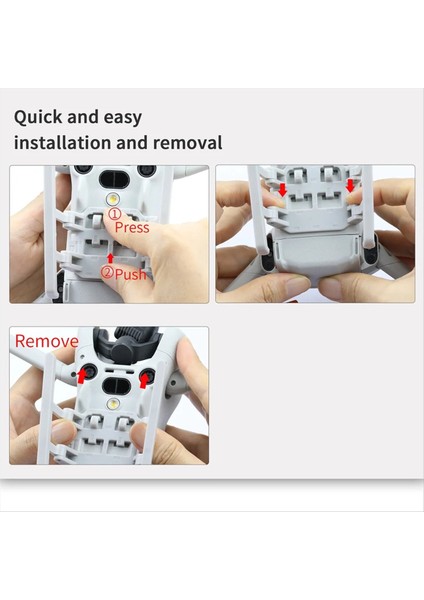 Quick and easy installation and removal

① Press

② Push

Remove