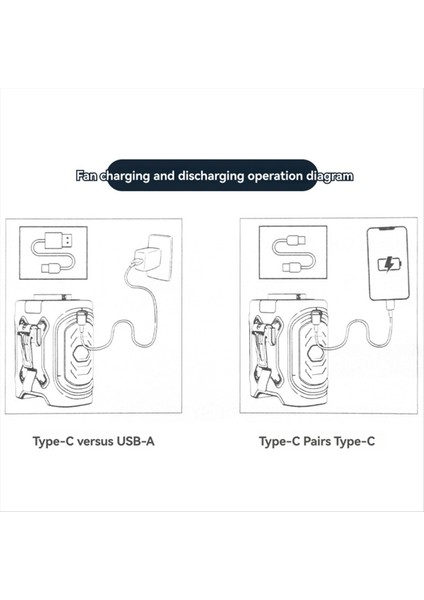 Fan charging and discharging operation diagram

Type-C versus USB-A

Type-C Pairs Type-C