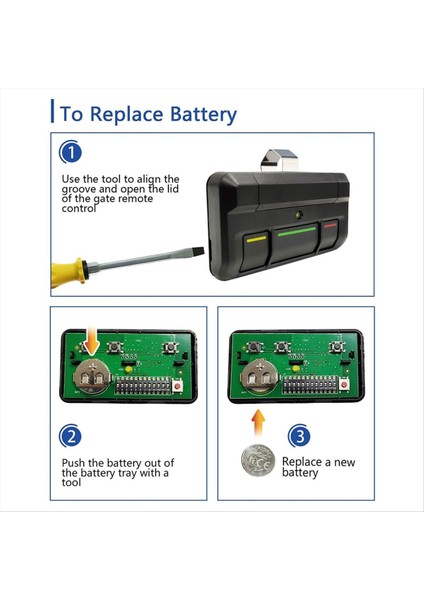 To Replace Battery

1

Use the tool to align the groove and open the lid of the gate remote control

2

Push the battery out of the battery tray with a tool

3

Replace a new battery