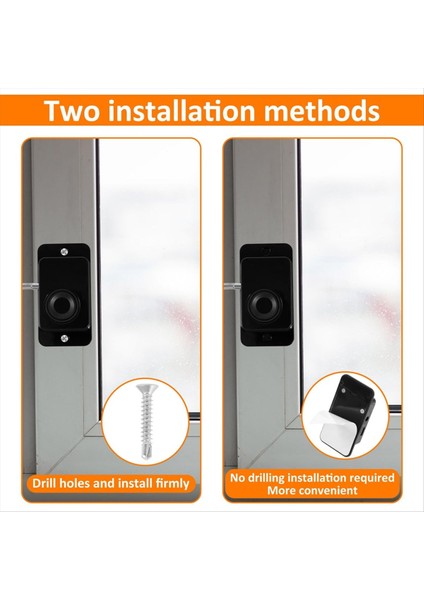 Two installation methods

Drill holes and install firmly

No drilling installation required
More convenient