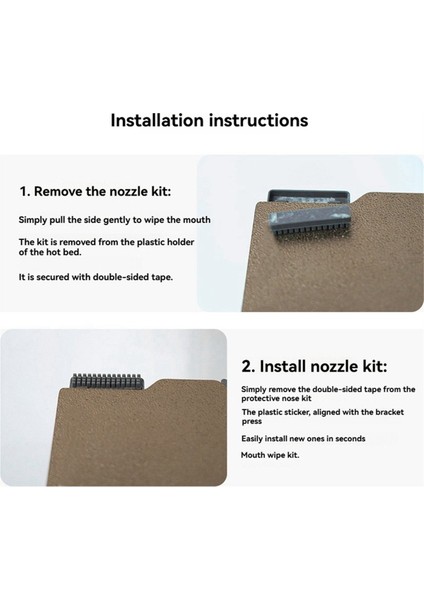 Installation instructions

1. Remove the nozzle kit:

Simply pull the side gently to wipe the mouth

The kit is removed from the plastic holder of the hot bed.

It is secured with double-sided tape.

2. Install nozzle kit:

Simply remove the double-sided tape from the protective nose kit

The plastic sticker, aligned with the bracket press

Easily install new ones in seconds

Mouth wipe kit.