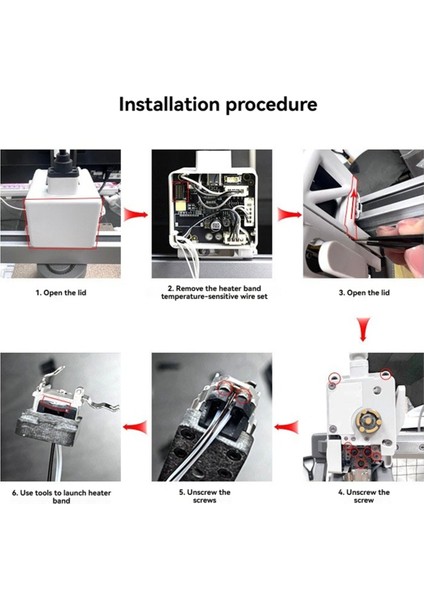 Installation procedure

1. Open the lid

2. Remove the heater band temperature-sensitive wire set

3. Open the lid

4. Unscrew the screw

5. Unscrew the screws

6. Use tools to launch heater band