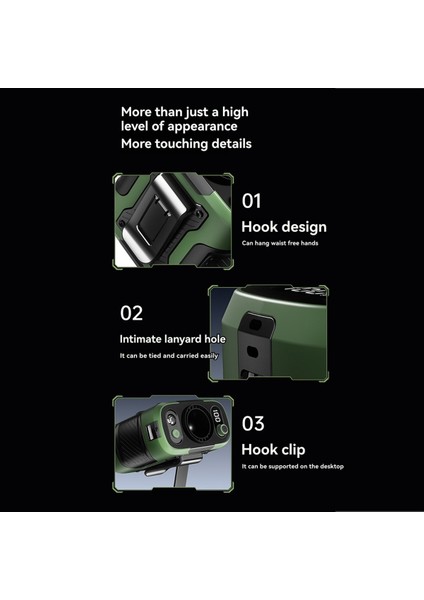 More than just a high level of appearance
More touching details

01
Hook design
Can hang waist free hands

02
Intimate lanyard hole
It can be tied and carried easily

100

03
Hook clip
It can be supported on the desktop