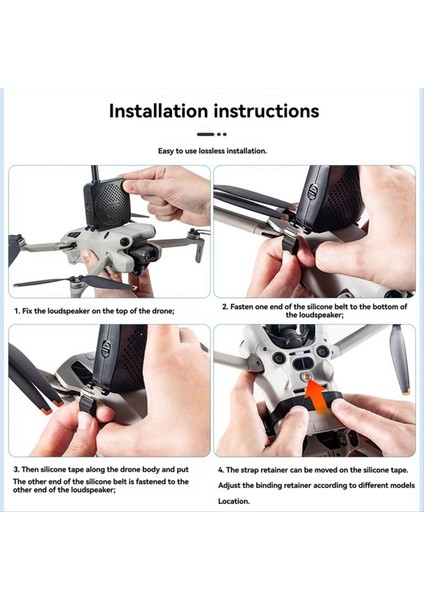 Installation instructions

Easy to use lossless installation.

1. Fix the loudspeaker on the top of the drone;

2. Fasten one end of the silicone belt to the bottom of the loudspeaker;

3. Then silicone tape along the drone body and put

The other end of the silicone belt is fastened to the other end of the loudspeaker;

4. The strap retainer can be moved on the silicone tape.

Adjust the binding retainer according to different models

Location.