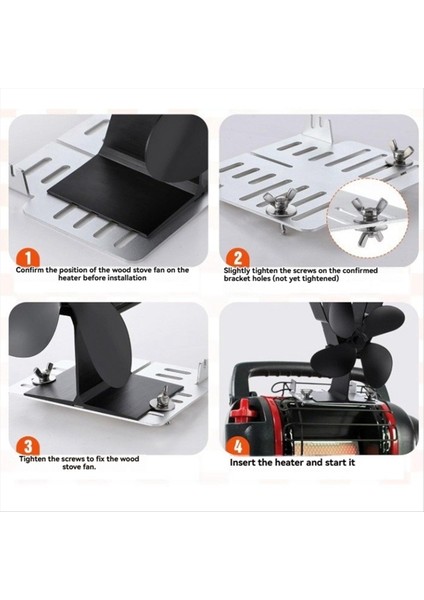 1
Confirm the position of the wood stove fan on the heater before installation

2
Slightly tighten the screws on the confirmed bracket holes (not yet tightened)

3
Tighten the screws to fix the wood stove fan.

4
Insert the heater and start it