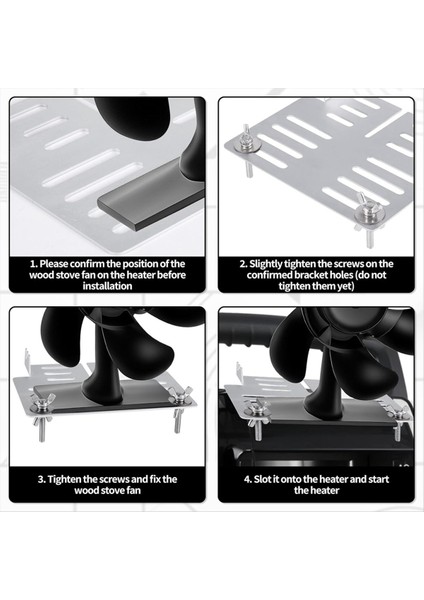 1. Please confirm the position of the wood stove fan on the heater before installation

2. Slightly tighten the screws on the confirmed bracket holes (do not tighten them yet)

3. Tighten the screws and fix the wood stove fan

4. Slot it onto the heater and start the heater