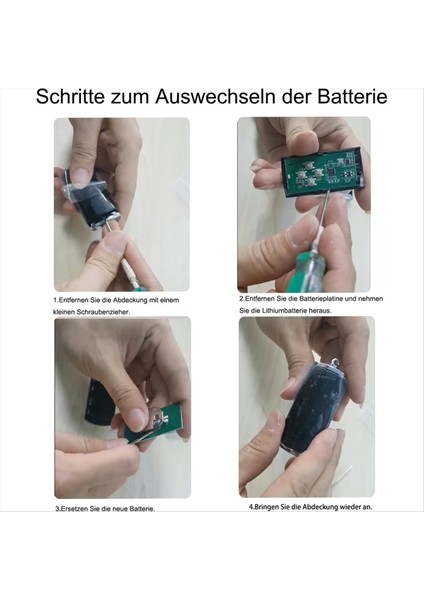 Schritte zum Auswechseln der Batterie

1.Entfernen Sie die Abdeckung mit einem kleinen Schraubenzieher.

2.Entfernen Sie die Batterieplatine und nehmen Sie die Lithiumbatterie heraus.

3.Ersetzen Sie die neue Batterie.

4.Bringen Sie die Abdeckung wieder an.