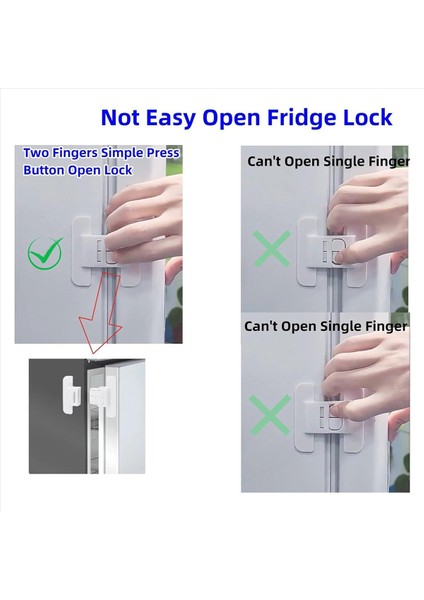 Not Easy Open Fridge Lock

Two Fingers Simple Press Button Open Lock

Can't Open Single Finger

Can't Open Single Finger