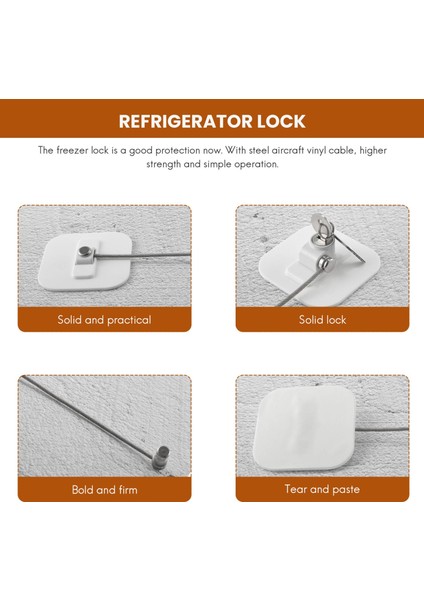 REFRIGERATOR LOCK

The freezer lock is a good protection now. With steel aircraft vinyl cable, higher strength and simple operation.

Solid and practical

Solid lock

Bold and firm

Tear and paste