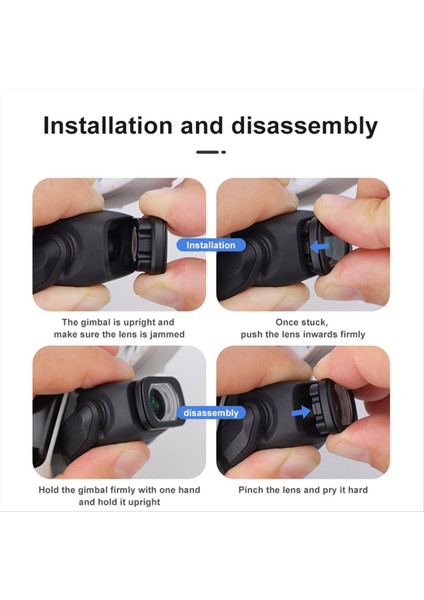 Installation and disassembly

Installation

The gimbal is upright and make sure the lens is jammed

Once stuck, push the lens inwards firmly

disassembly

Hold the gimbal firmly with one hand and hold it upright

Pinch the lens and pry it hard