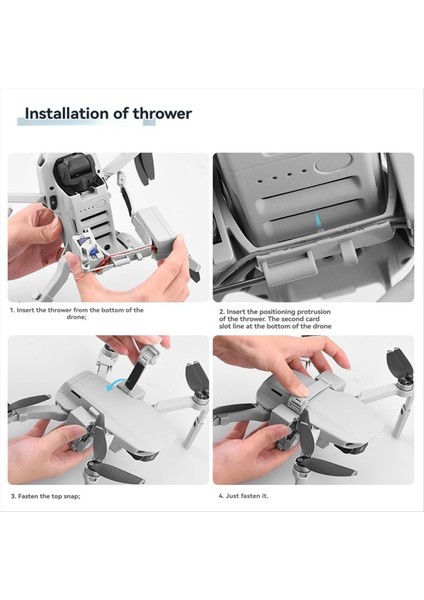 Installation of thrower

1. Insert the thrower from the bottom of the drone;

2. Insert the positioning protrusion of the thrower. The second card slot line at the bottom of the drone

3. Fasten the top snap;

4. Just fasten it.