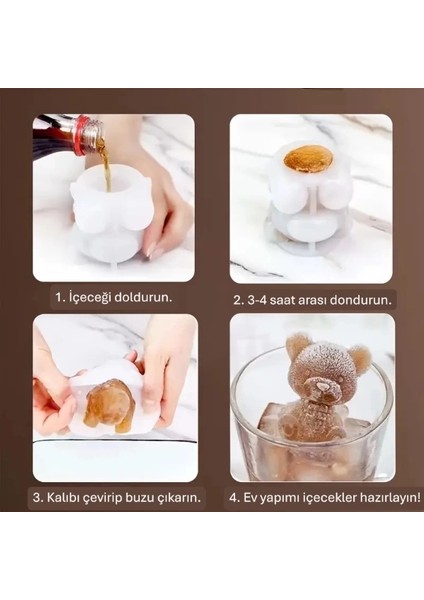 1. İçeceği doldurun.

2. 3-4 saat arası dondurun.

3. Kalıbı çevirip buzu çıkarın.

4. Ev yapımı içecekler hazırlayın!