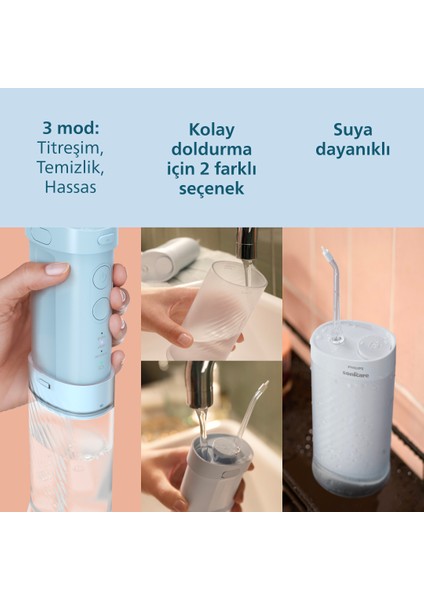 3 mod:
Titreşim,
Temizlik,
Hassas

Kolay doldurma için 2 farklı seçenek

Suya dayanıklı

PHILIPS
sonicare