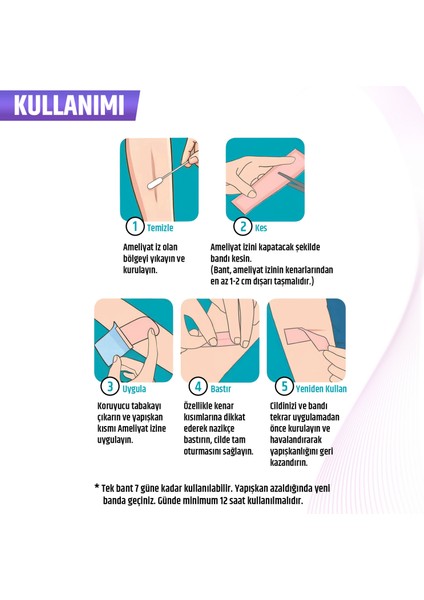 KULLANIMI

1 Temizle

Ameliyat iz olan bölgeyi yıkayın ve kurulayın.

2 Kes

Ameliyat izini kapatacak şekilde bandı kesin.
(Bant, ameliyat izinin kenarlarından en az 1-2 cm dışarı taşmalıdır.)

3 Uygula

Koruyucu tabakayı çıkarın ve yapışkan kısmı Ameliyat izine uygulayın.

4 Bastır

Özellikle kenar kısımlarına dikkat ederek nazikçe bastırın, cilde tam oturmasını sağlayın.

5 Yeniden Kullan

Cildinizi ve bandı tekrar uygulamadan önce kurulayın ve havalandırarak yapışkanlığını geri kazandırın.

* Tek bant 7 güne kadar kullanılabilir. Yapışkan azaldığında yeni banda geçiniz. Günde minimum 12 saat kullanılmalıdır.