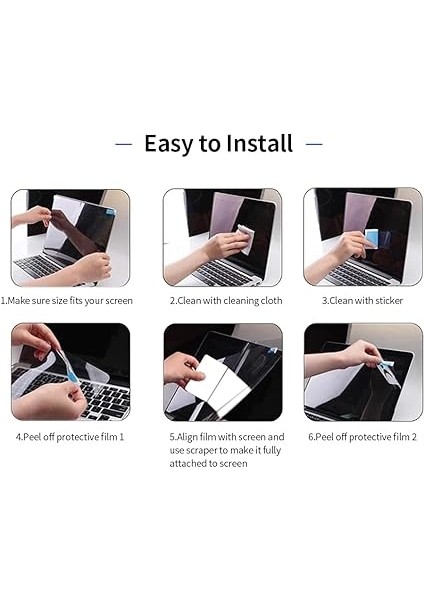 — Easy to Install —

1.Make sure size fits your screen

2.Clean with cleaning cloth

3.Clean with sticker

4.Peel off protective film 1

5.Align film with screen and use scraper to make it fully attached to screen

6.Peel off protective film 2