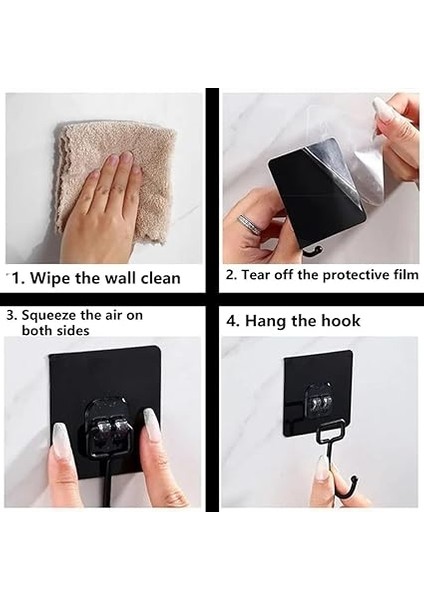 1. Wipe the wall clean

2. Tear off the protective film

3. Squeeze the air on both sides

4. Hang the hook