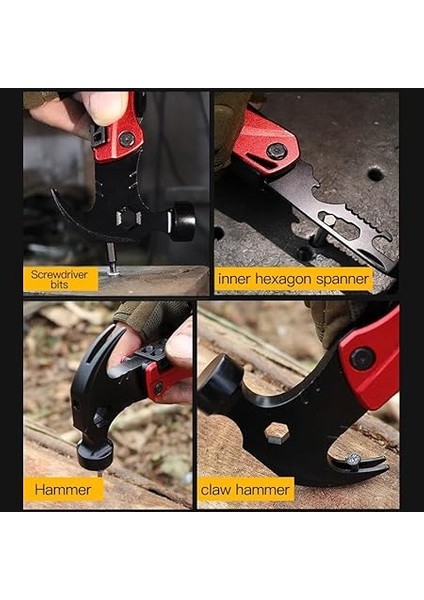 Screwdriver bits

inner hexagon spanner

Hammer

claw hammer